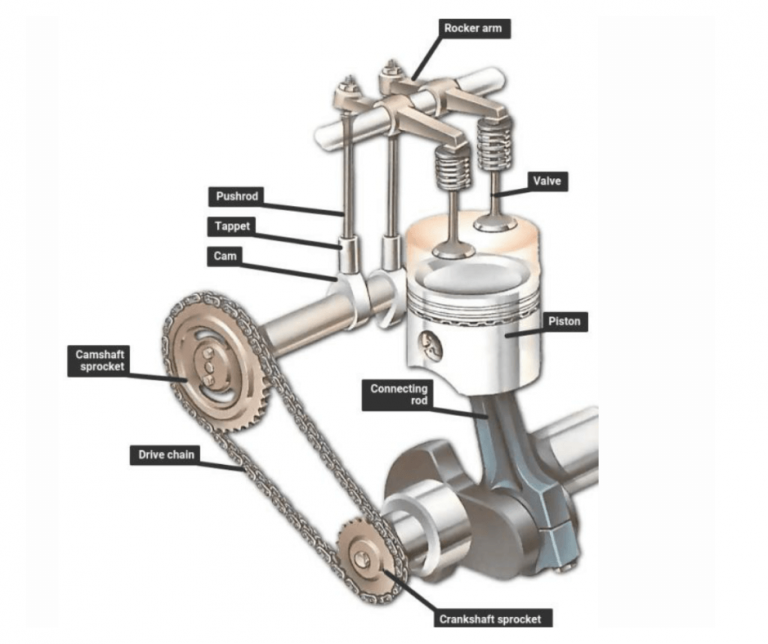 Rocker arm

Valve

Pushrod

Tappet

Cam

Piston

Camshaft sprocket

Connecting rod

Drive chain

Crankshaft sprocket